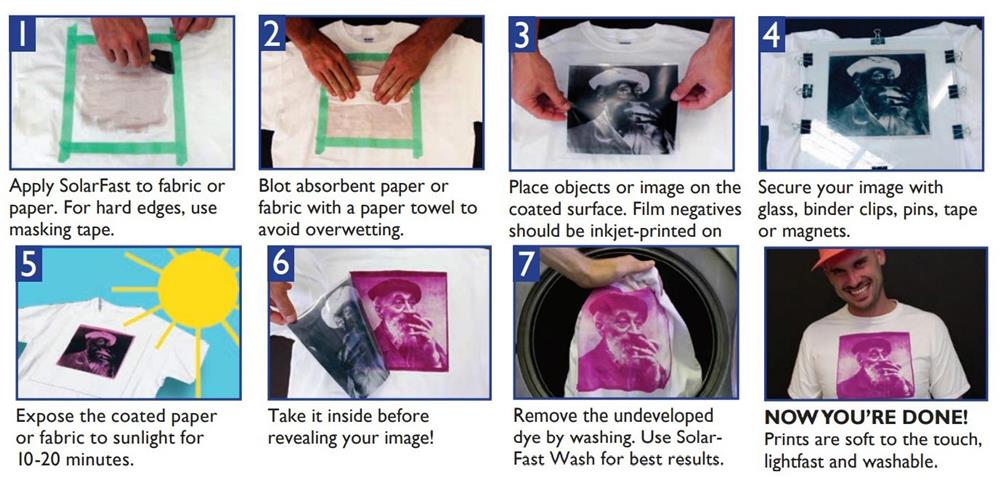 1

Apply SolarFast to fabric or paper. For hard edges, use masking tape.

2

Blot absorbent paper or fabric with a paper towel to avoid overwetting.

3

Place objects or image on the coated surface. Film negatives should be inkjet-printed on

4

Secure your image with glass, binder clips, pins, tape or magnets.

5

Expose the coated paper or fabric to sunlight for 10-20 minutes.

6

Take it inside before revealing your image!

7

Remove the undeveloped dye by washing. Use SolarFast Wash for best results.

NOW YOU'RE DONE!
Prints are soft to the touch, lightfast and washable.